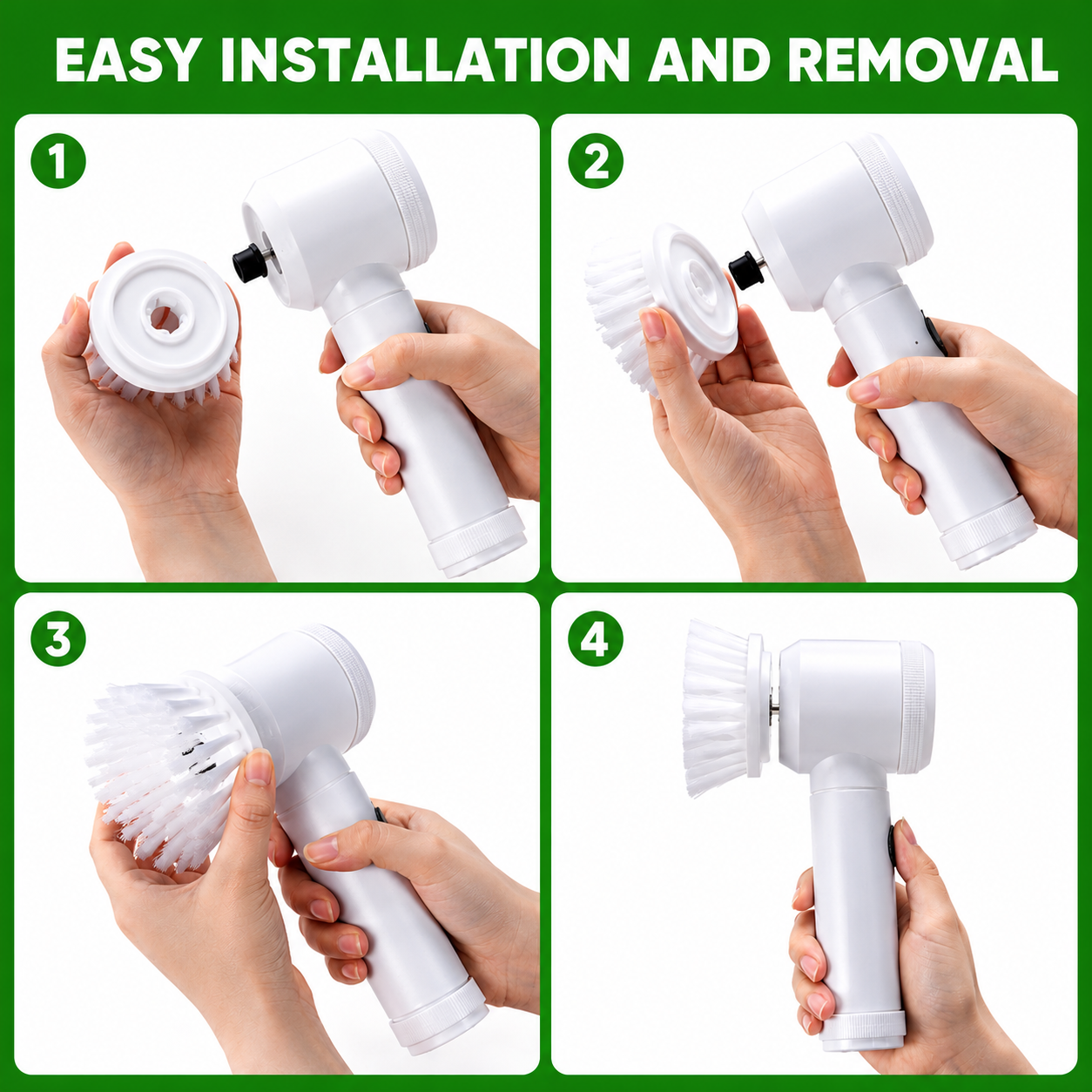 EASY INSTALLATION AND REMOVAL

1

2

3

4